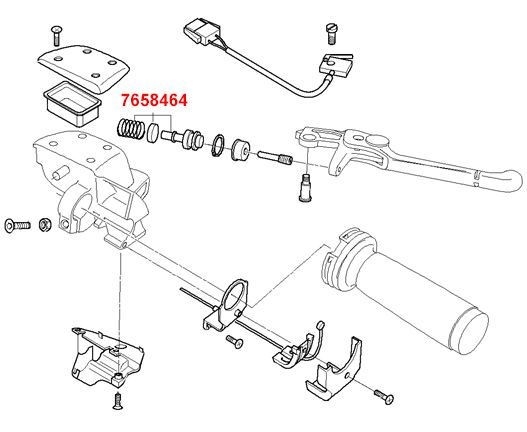 7658464