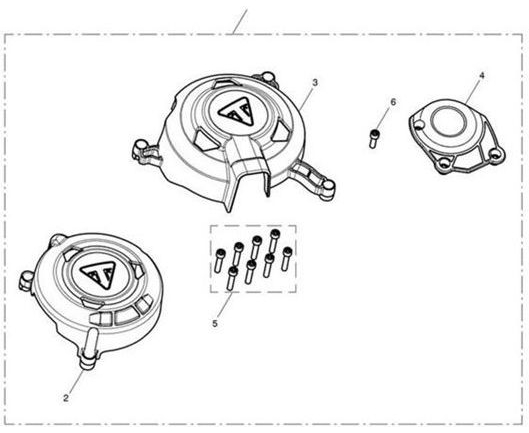 3
4
6
5
2