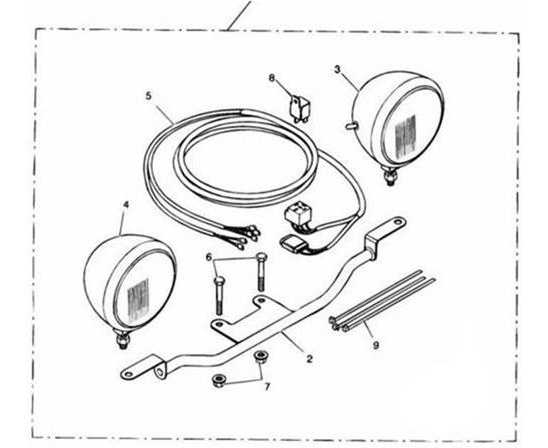 8
3
5
4
6
2
9
7