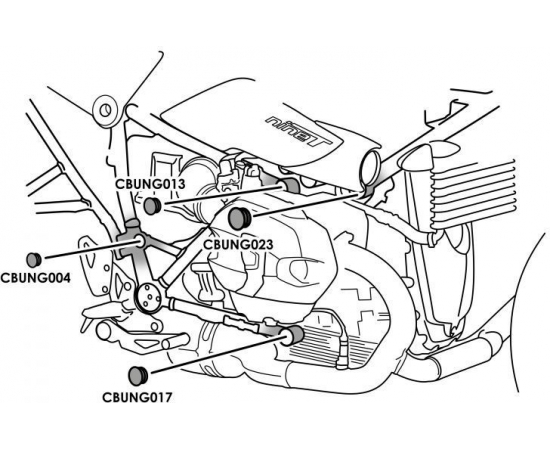 nineT

CBUNG013

CBUNG023

CBUNG004

CBUNG017