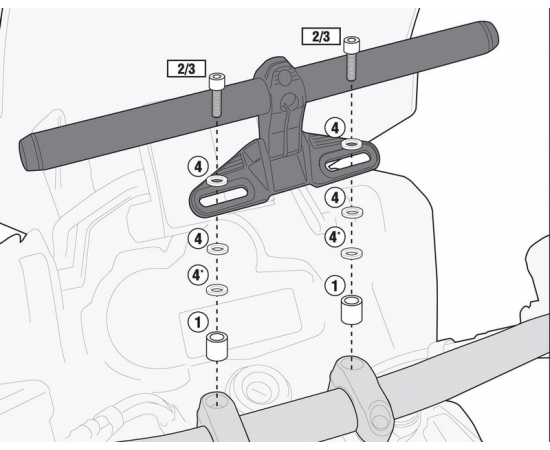 2/3

2/3

4

4

4

4

4*

4*

1

1