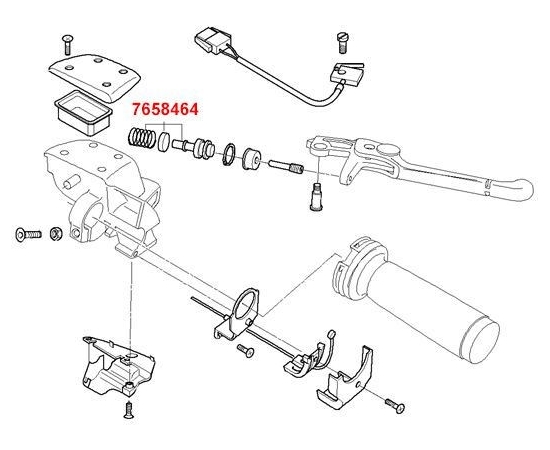 7658464