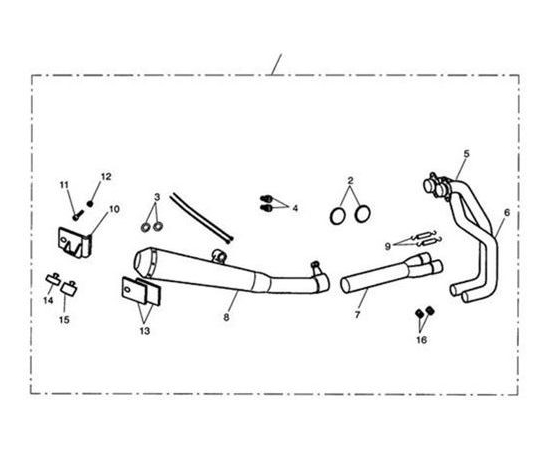 11
12
10
3
4
2
5
6
9
14
15
13
8
7
16