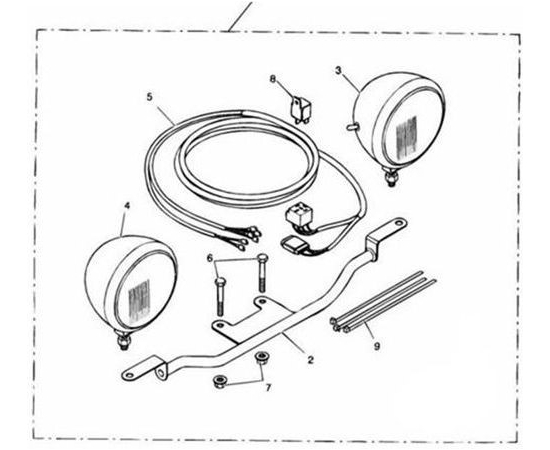 8
3
5
4
6
2
9
7