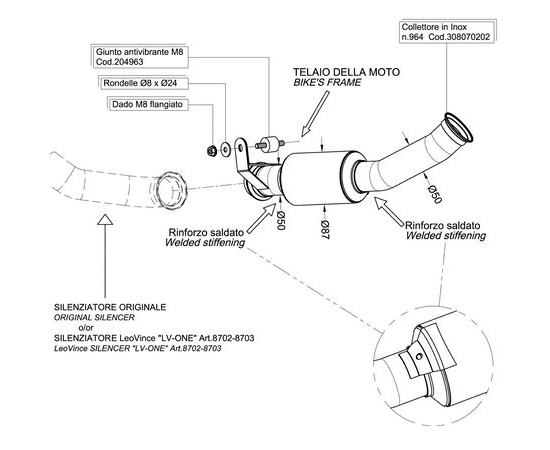 Collettore in Inox
n.964 Cod.308070202

Giunto antivibrante M8
Cod.204963

Rondelle Ø8 x Ø24

Dado M8 flangiato

TELAIO DELLA MOTO
BIKE'S FRAME

Ø50

Ø50

Ø87

Rinforzo saldato
Welded stiffening

Rinforzo saldato
Welded stiffening

SILENZIATORE ORIGINALE
ORIGINAL SILENCER
o/or
SILENZIATORE LeoVince "LV-ONE" Art.8702-8703
LeoVince SILENCER "LV-ONE" Art.8702-8703