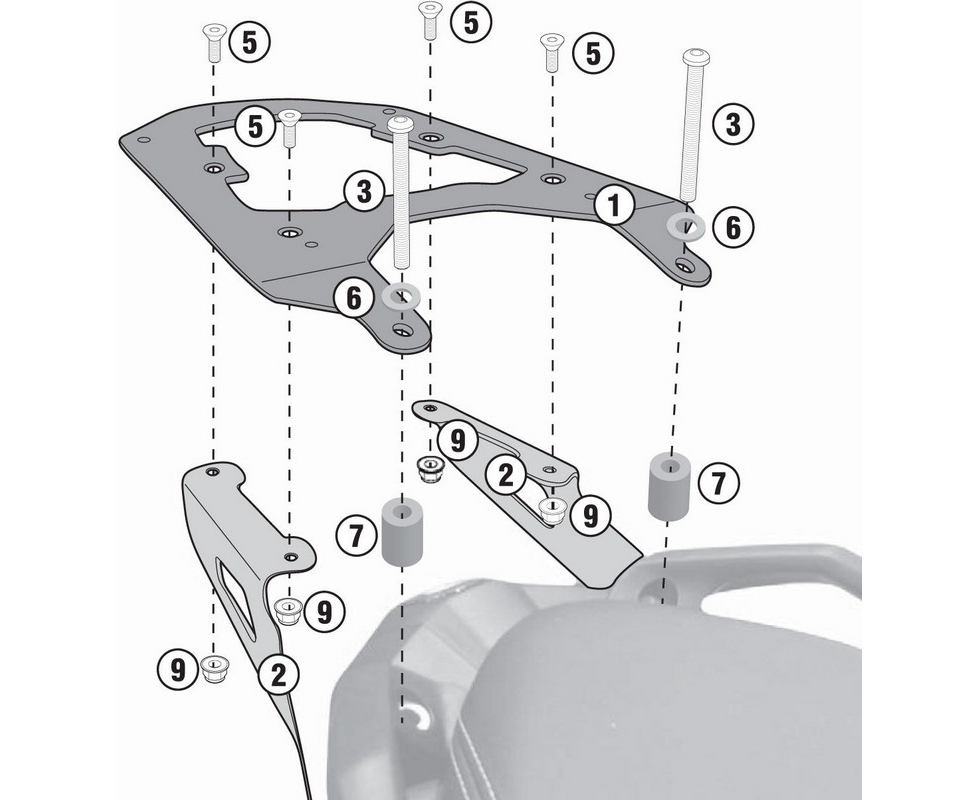 5
5
5
3
5
3
1
6
6
9
2
7
9
7
9
9
2